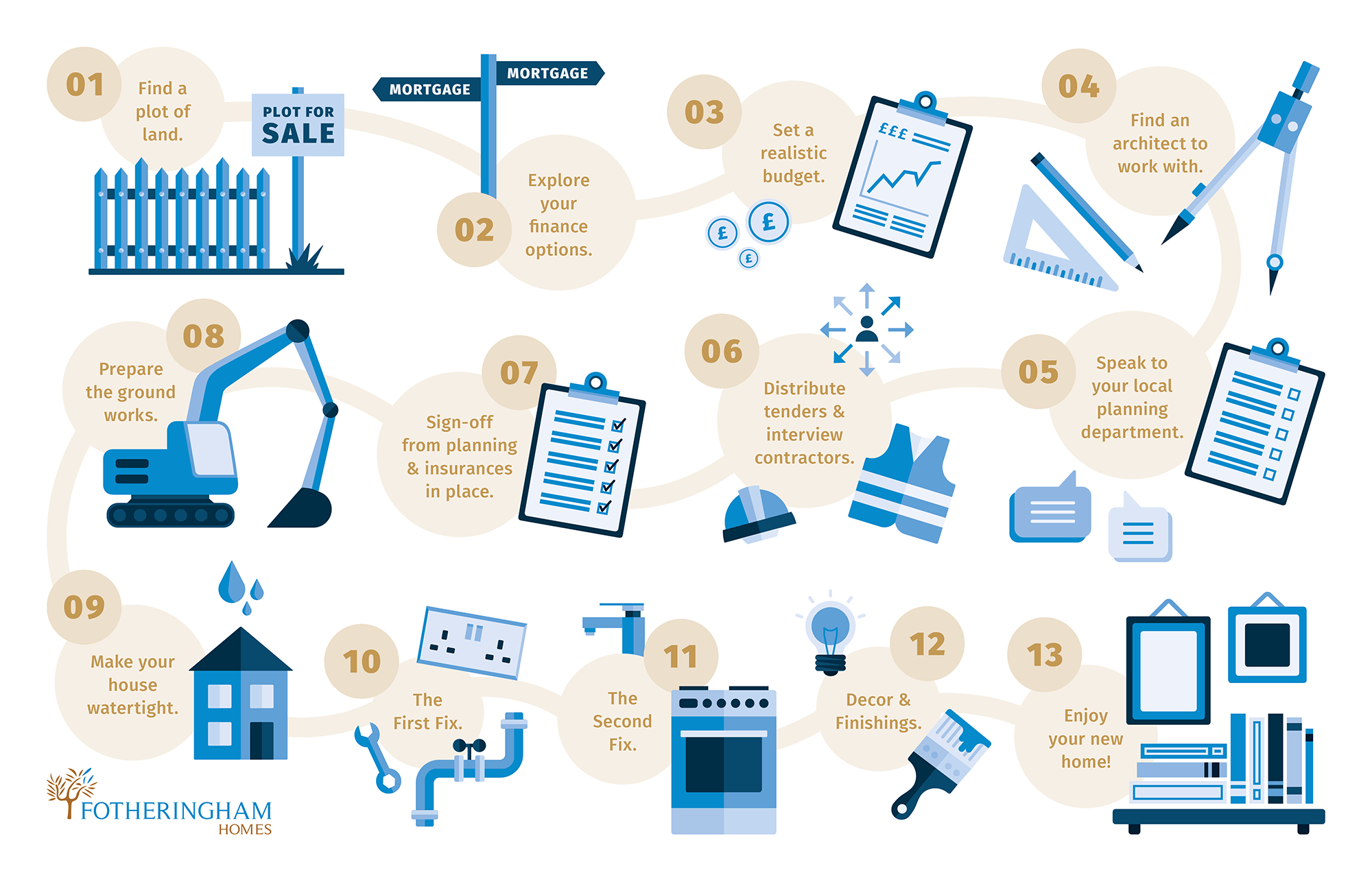 01
Find a plot of land.

PLOT FOR
SALE

MORTGAGE
MORTGAGE

02
Explore your finance options.

03
Set a realistic budget.

£££

£
£
£

04
Find an architect to work with.

05
Speak to your local planning department.

06
Distribute tenders & interview contractors.

07
Sign-off from planning & insurances in place.

08
Prepare the ground works.

09
Make your house watertight.

10
The First Fix.

11
The Second Fix.

12
Decor & Finishings.

13
Enjoy your new home!

FOTHERINGHAM
HOMES